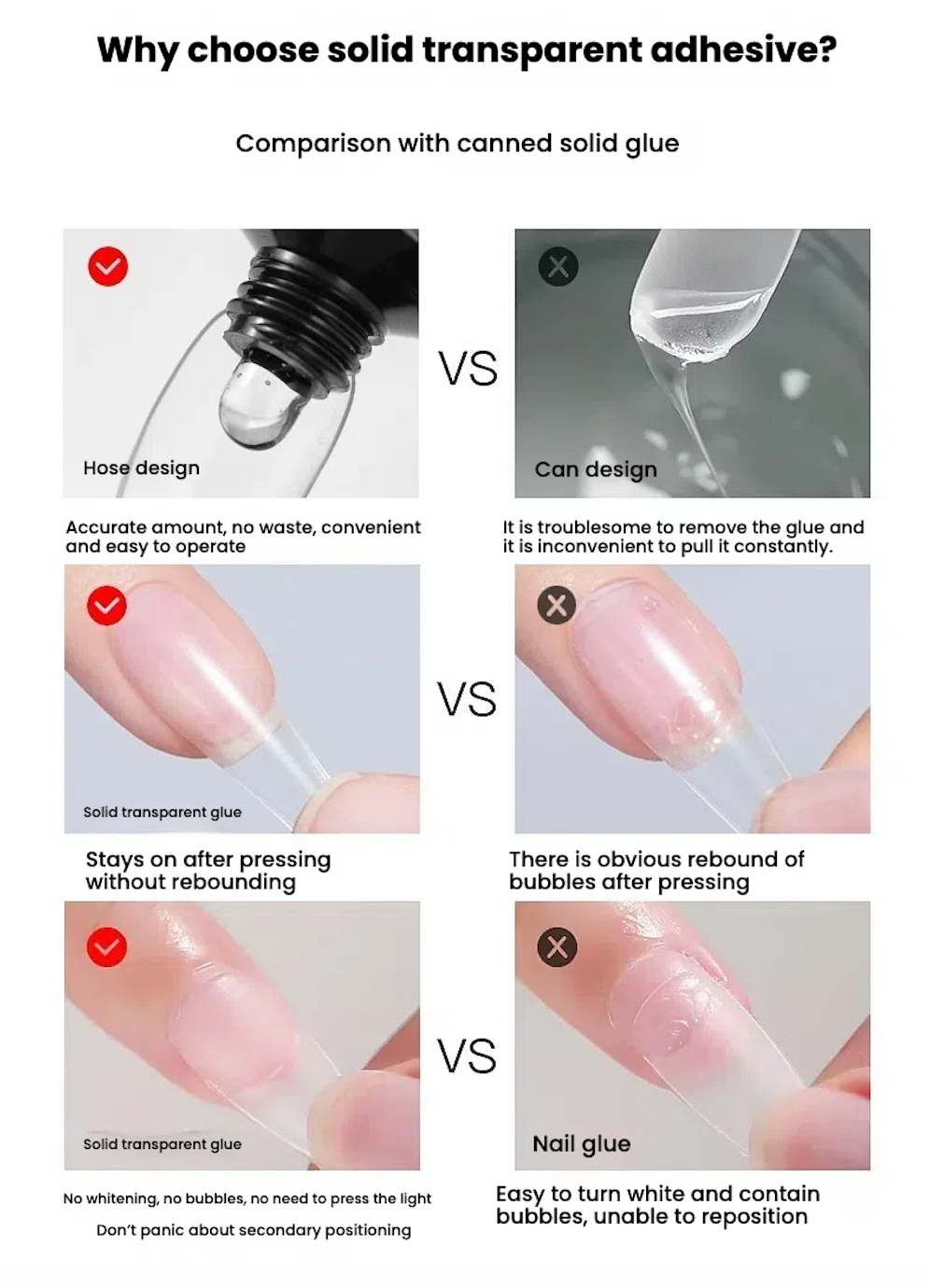 Why choose solid transparent adhesive?

Comparison with canned solid glue

Hose design

VS

Can design

Accurate amount, no waste, convenient and easy to operate

It is troublesome to remove the glue and it is inconvenient to pull it constantly.

Solid transparent glue

VS

Stays on after pressing without rebounding

There is obvious rebound of bubbles after pressing

Solid transparent glue

VS

Nail glue

No whitening, no bubbles, no need to press the light

Don't panic about secondary positioning

Easy to turn white and contain bubbles, unable to reposition