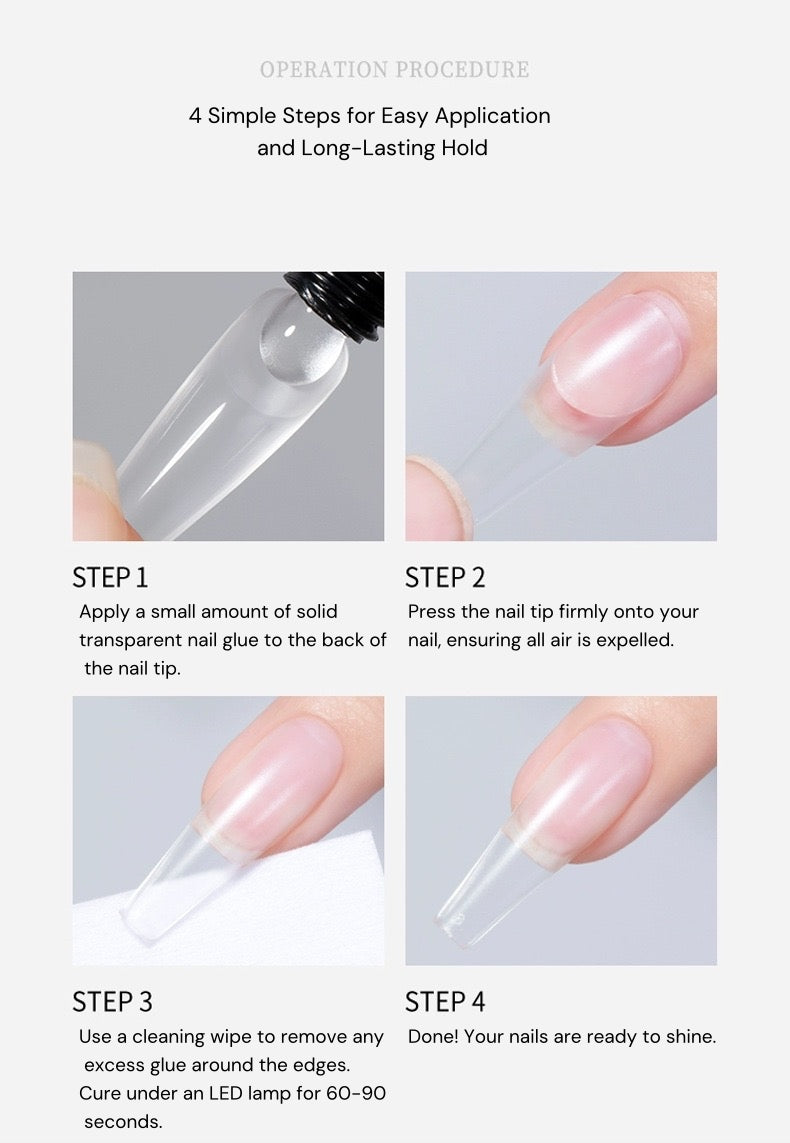 OPERATION PROCEDURE

4 Simple Steps for Easy Application and Long-Lasting Hold

STEP 1
Apply a small amount of solid transparent nail glue to the back of the nail tip.

STEP 2
Press the nail tip firmly onto your nail, ensuring all air is expelled.

STEP 3
Use a cleaning wipe to remove any excess glue around the edges.
Cure under an LED lamp for 60-90 seconds.

STEP 4
Done! Your nails are ready to shine.